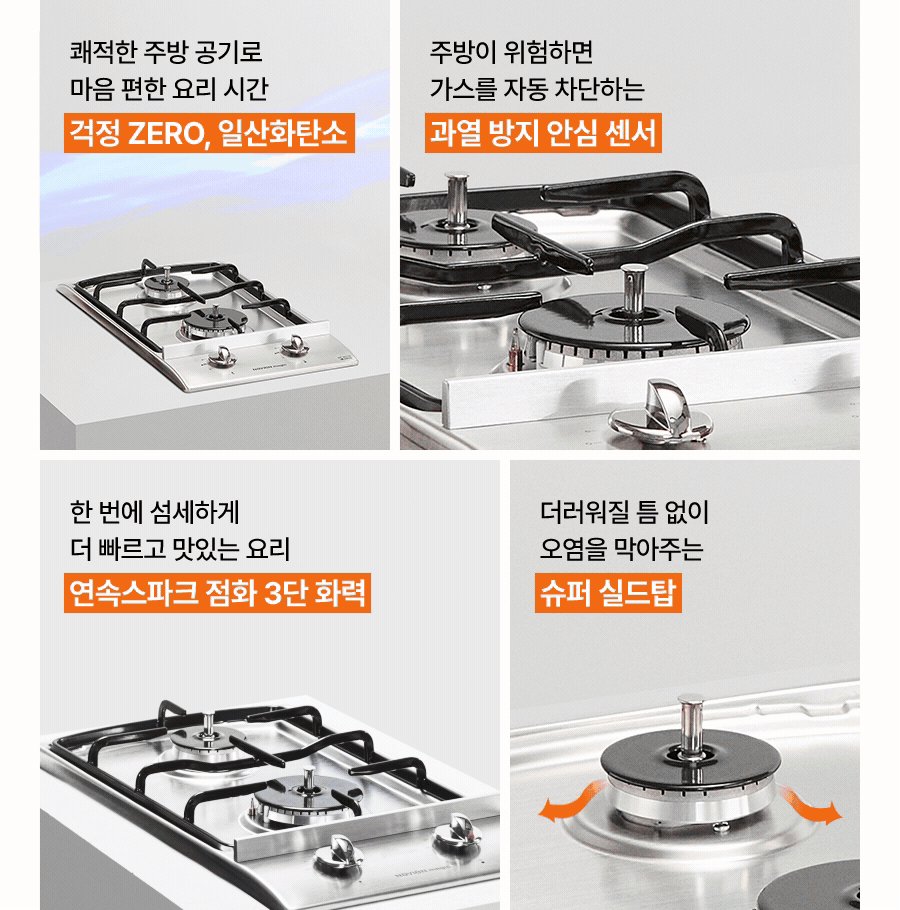 쾌적한 주방 공기로
마음 편한 요리 시간

걱정 ZERO, 일산화탄소

주방이 위험하면
가스를 자동 차단하는

과열 방지 안심 센서

한 번에 섬세하게
더 빠르고 맛있는 요리

연속스파크 점화 3단 화력

더러워질 틈 없이
오염을 막아주는

슈퍼 실드탑