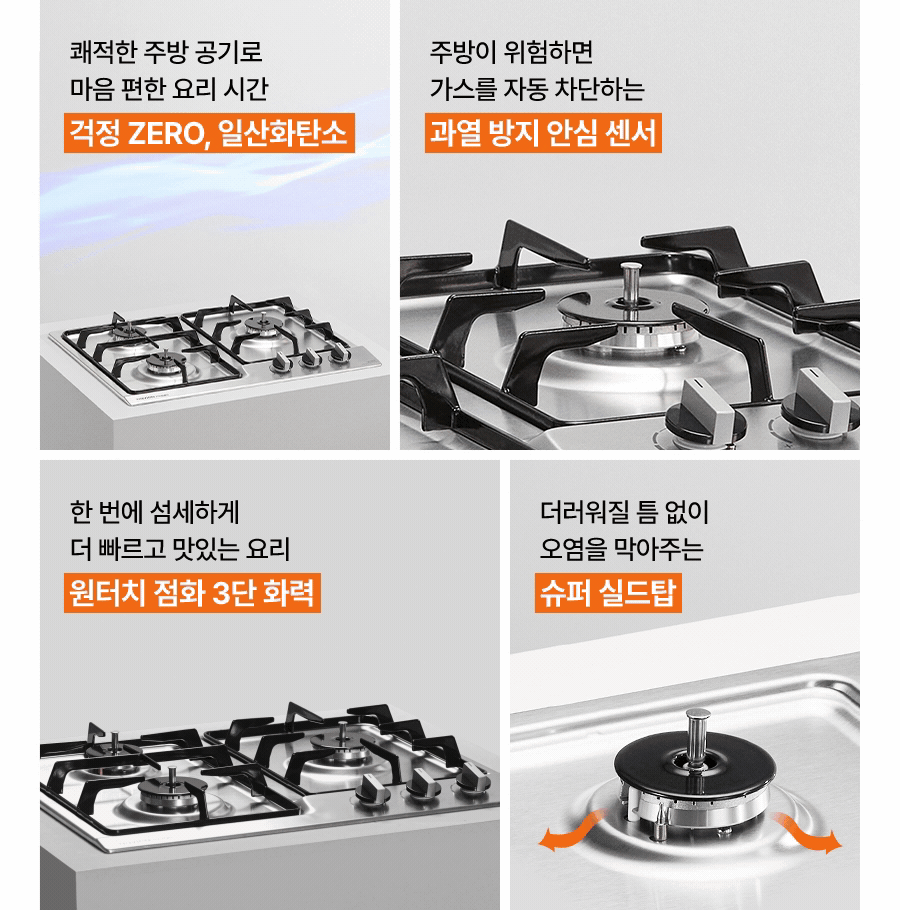 쾌적한 주방 공기로
마음 편한 요리 시간

걱정 ZERO, 일산화탄소

주방이 위험하면
가스를 자동 차단하는

과열 방지 안심 센서

한 번에 섬세하게
더 빠르고 맛있는 요리

원터치 점화 3단 화력

더러워질 틈 없이
오염을 막아주는

슈퍼 실드탑