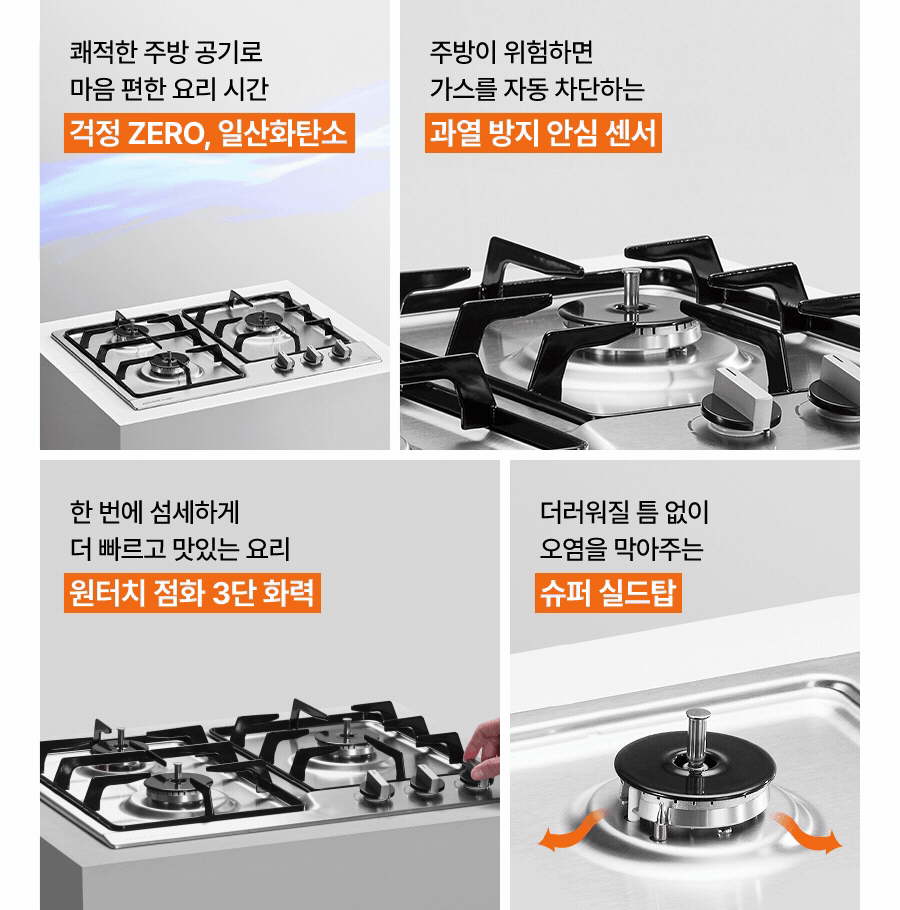 쾌적한 주방 공기로
마음 편한 요리 시간

걱정 ZERO, 일산화탄소

주방이 위험하면
가스를 자동 차단하는

과열 방지 안심 센서

한 번에 섬세하게
더 빠르고 맛있는 요리

원터치 점화 3단 화력

더러워질 틈 없이
오염을 막아주는

슈퍼 실드탑