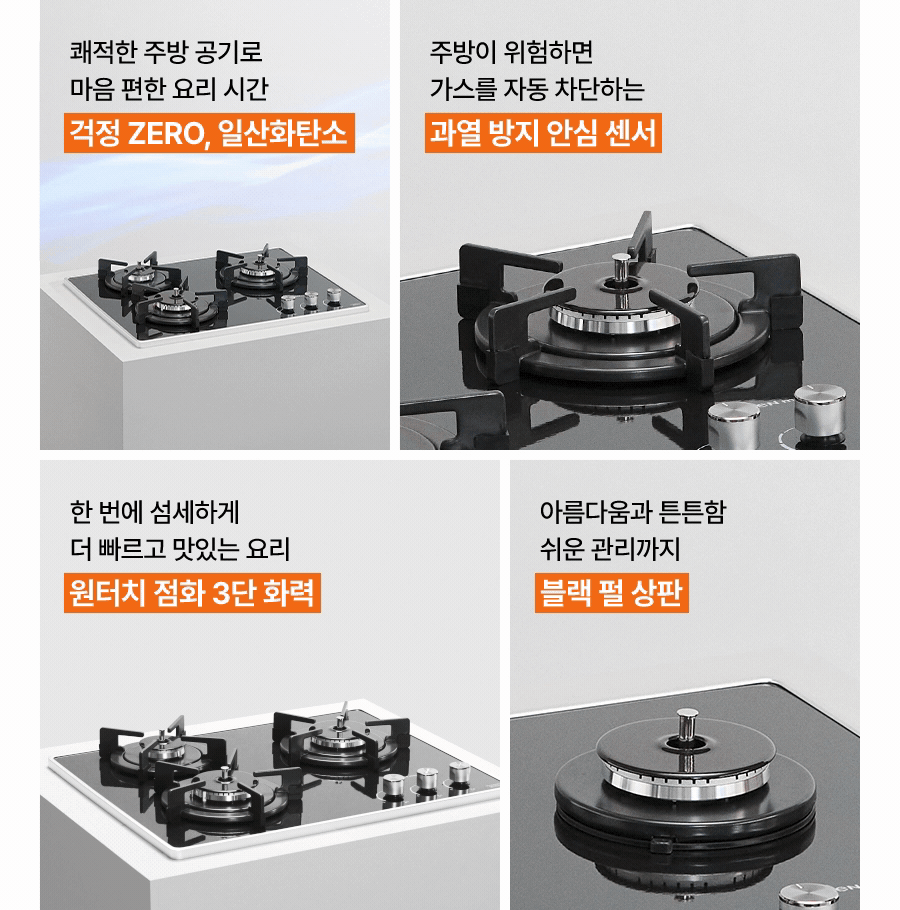 쾌적한 주방 공기로
마음 편한 요리 시간
걱정 ZERO, 일산화탄소

주방이 위험하면
가스를 자동 차단하는
과열 방지 안심 센서

한 번에 섬세하게
더 빠르고 맛있는 요리
원터치 점화 3단 화력

아름다움과 튼튼함
쉬운 관리까지
블랙 펄 상판